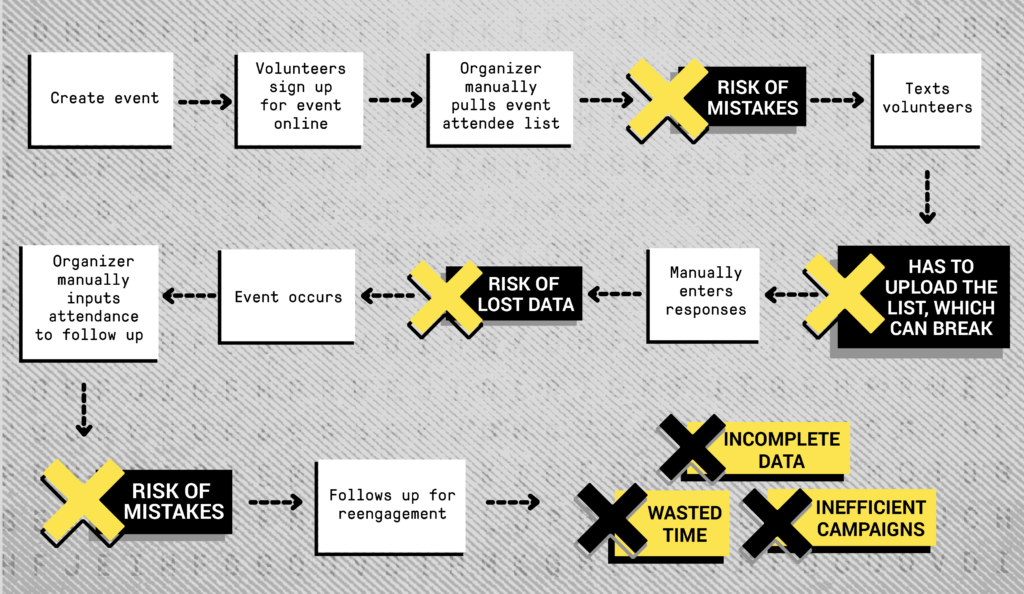 Create event

Volunteers sign up for event online

Organizer manually pulls event attendee list

RISK OF MISTAKES

Texts volunteers

HAS TO UPLOAD THE LIST, WHICH CAN BREAK

Manually enters responses

RISK OF LOST DATA

Event occurs

Organizer manually inputs attendance to follow up

RISK OF MISTAKES

Follows up for reengagement

INCOMPLETE DATA

WASTED TIME

INEFFICIENT CAMPAIGNS